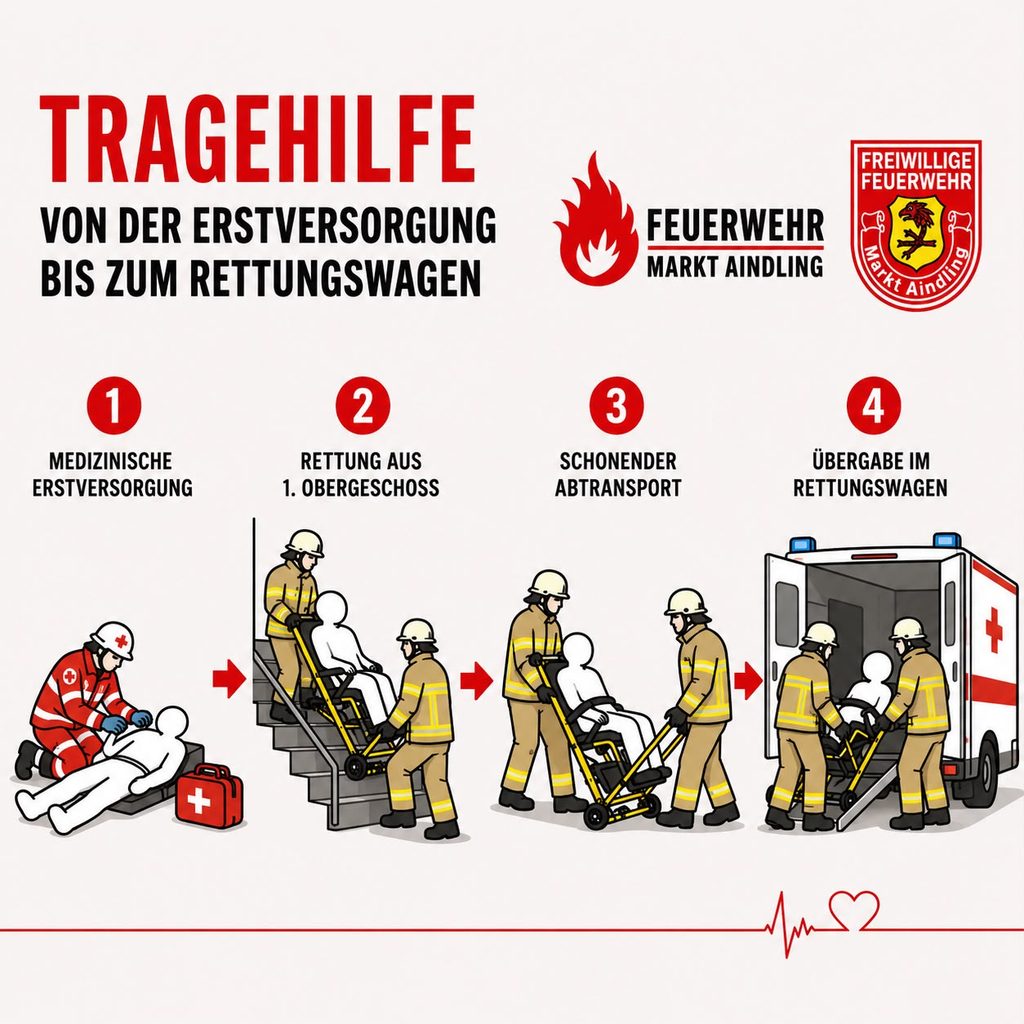 TRAGEHILFE

VON DER ERSTVERSORGUNG BIS ZUM RETTUNGSWAGEN

FEUERWEHR
MARKT AINDLING

FREIWILLIGE FEUERWEHR
Markt Aindling

1
MEDIZINISCHE ERSTVERSORGUNG

2
RETTUNG AUS 1. OBERGESCHOSS

3
SCHONENDER ABTRANSPORT

4
ÜBERGABE IM RETTUNGSWAGEN